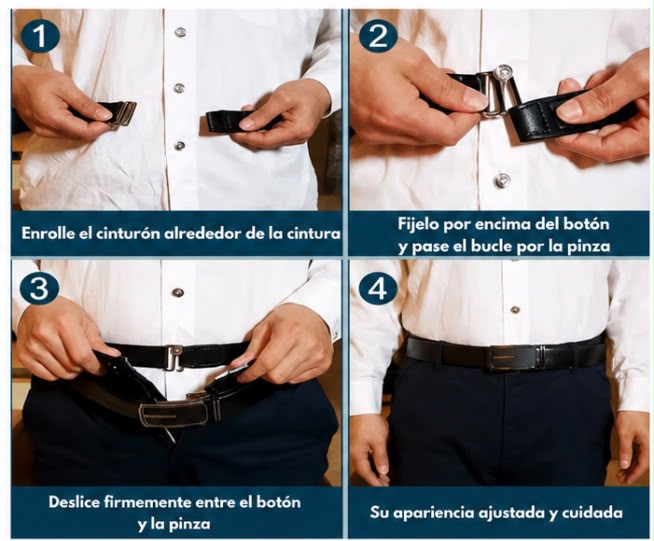 1

Enrolle el cinturón alrededor de la cintura

2

Fíjelo por encima del botón y pase el bucle por la pinza

3

Deslice firmemente entre el botón y la pinza

4

Su apariencia ajustada y cuidada