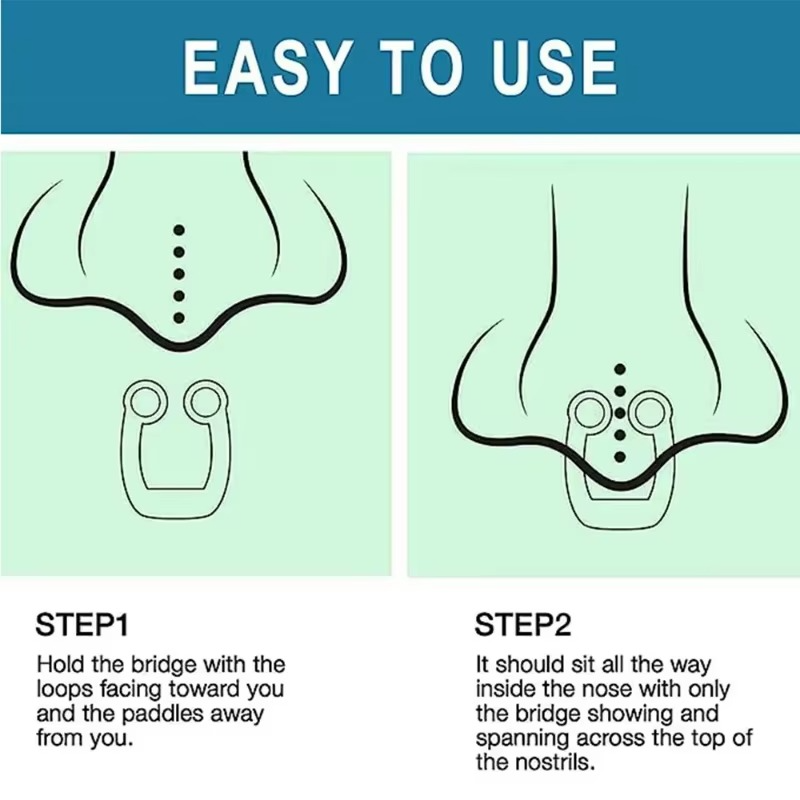 EASY TO USE

STEP1

Hold the bridge with the loops facing toward you and the paddles away from you.

STEP2

It should sit all the way inside the nose with only the bridge showing and spanning across the top of the nostrils.